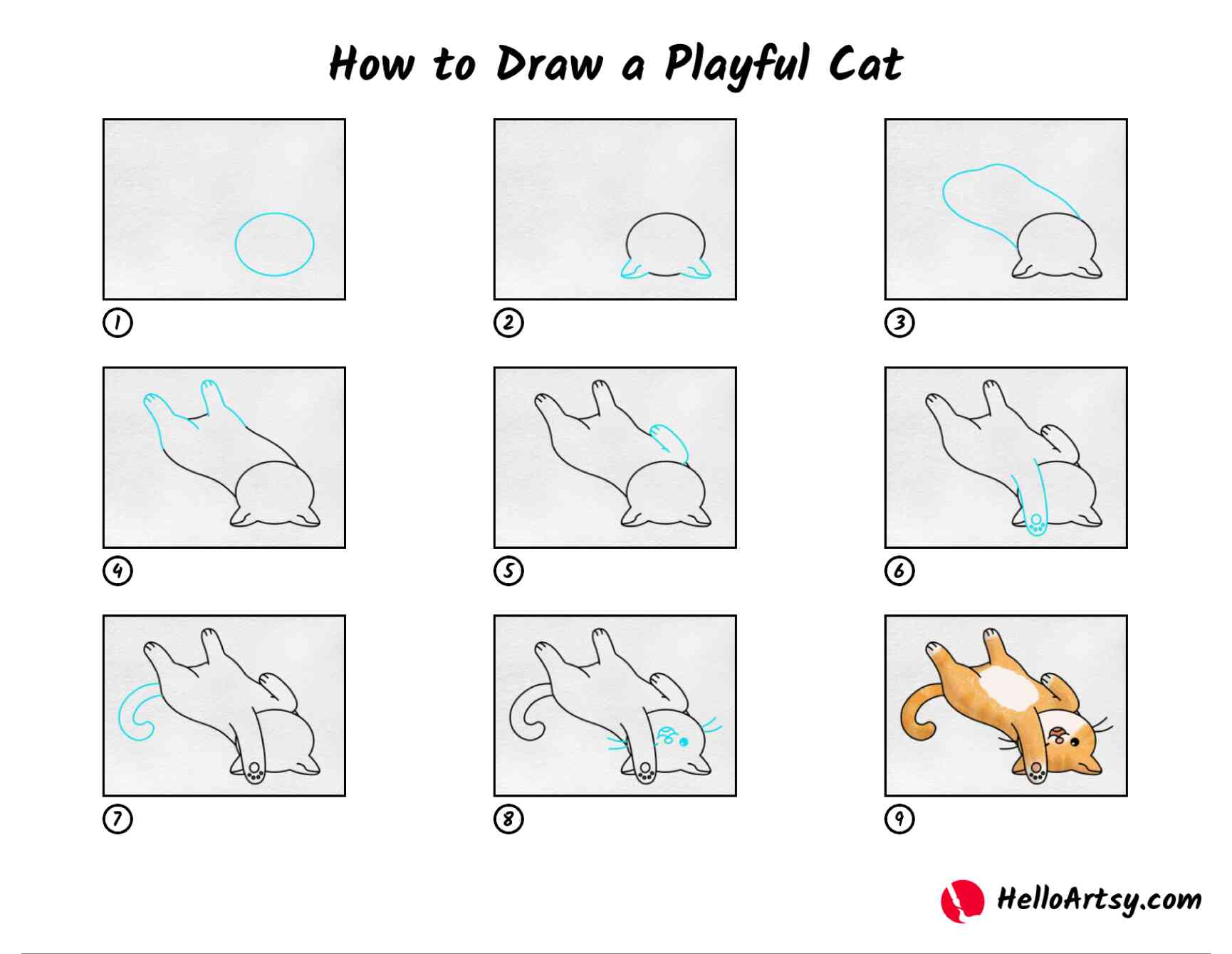 How to Draw a Playful Cat

1

2

3

4

5

6

7

8

9

HelloArtsy.com